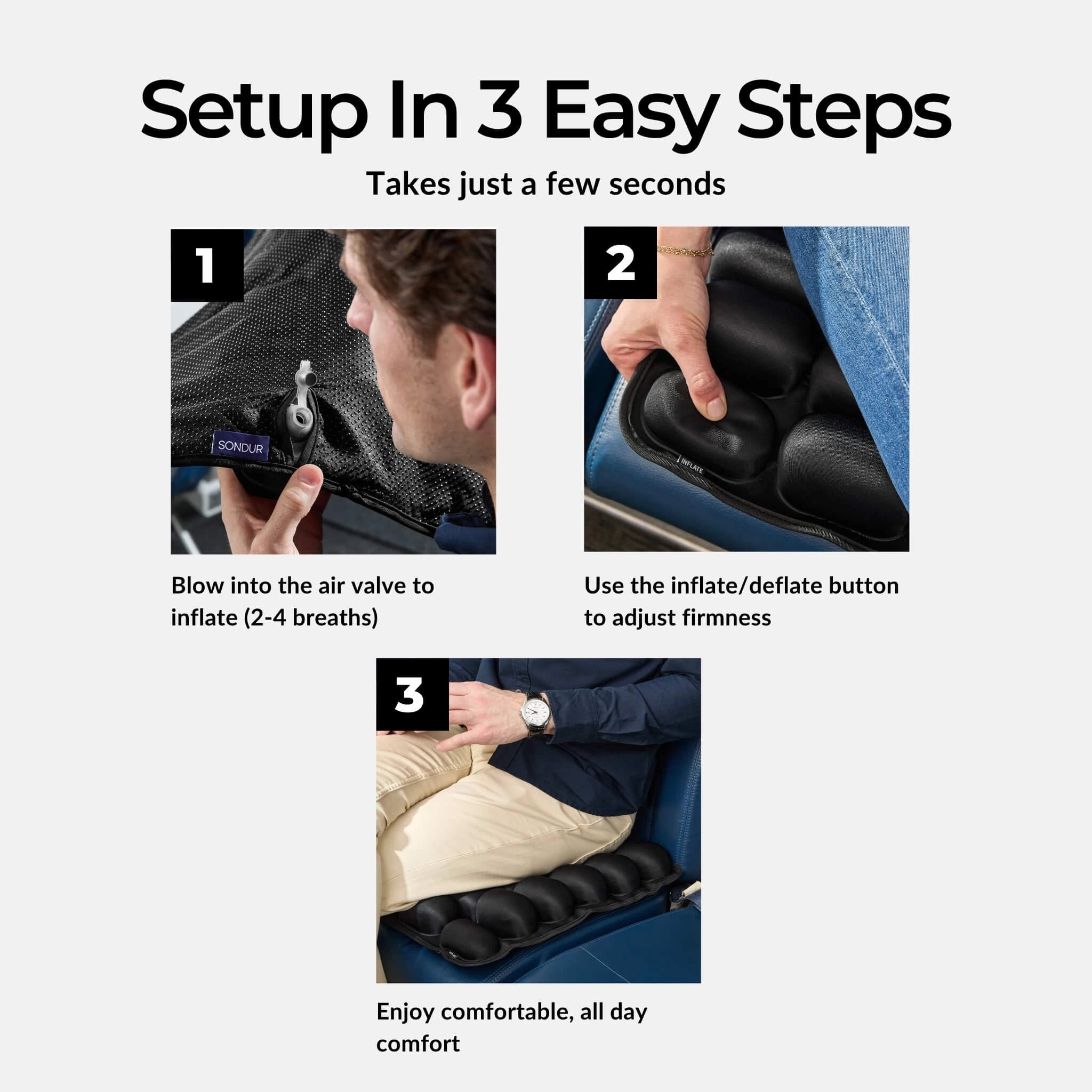 Setup In 3 Easy Steps

Takes just a few seconds

1

SONDUR

Blow into the air valve to inflate (2-4 breaths)

2

INFLATE

Use the inflate/deflate button to adjust firmness

3

Enjoy comfortable, all day comfort